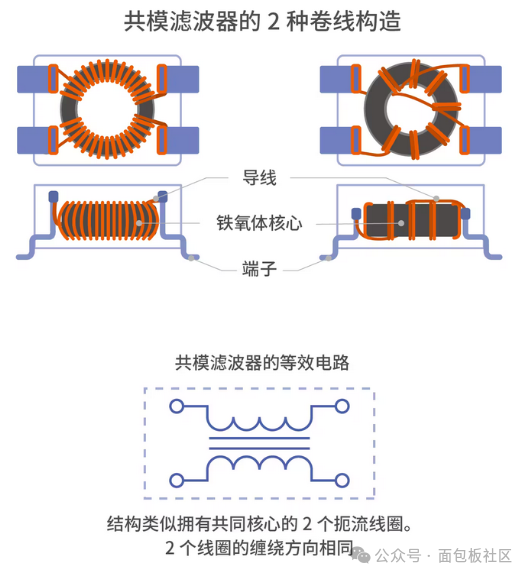 共模滤波器的 2 种卷线构造

导线

铁氧体核心

端子

共模滤波器的等效电路

结构类似拥有共同核心的 2 个扼流线圈。
2 个线圈的缠绕方向相同

公众号 · 面包板社区